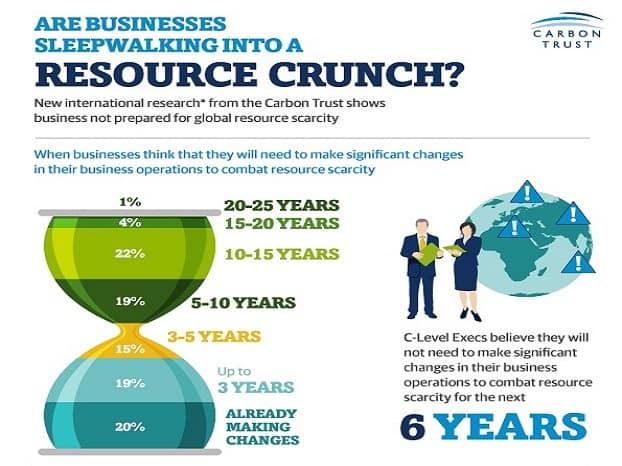 ARE BUSINESSES SLEEPWALKING INTO A RESOURCE CRUNCH?

CARBON TRUST

New international research* from the Carbon Trust shows business not prepared for global resource scarcity

When businesses think that they will need to make significant changes in their business operations to combat resource scarcity

1% 20-25 YEARS
4% 15-20 YEARS
22% 10-15 YEARS
19% 5-10 YEARS
15% 3-5 YEARS
19% Up to 3 YEARS
20% ALREADY MAKING CHANGES

C-Level Execs believe they will not need to make significant changes in their business operations to combat resource scarcity for the next

6 YEARS